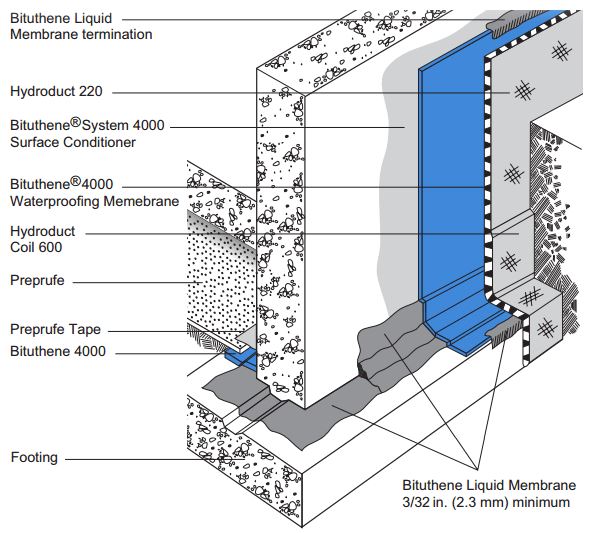 Bituthene Liquid Membrane termination

Hydroduct 220

Bituthene® System 4000 Surface Conditioner

Bituthene® 4000 Waterproofing Memebrane

Hydroduct Coil 600

Preprufe

Preprufe Tape

Bituthene 4000

Footing

Bituthene Liquid Membrane 3/32 in. (2.3 mm) minimum